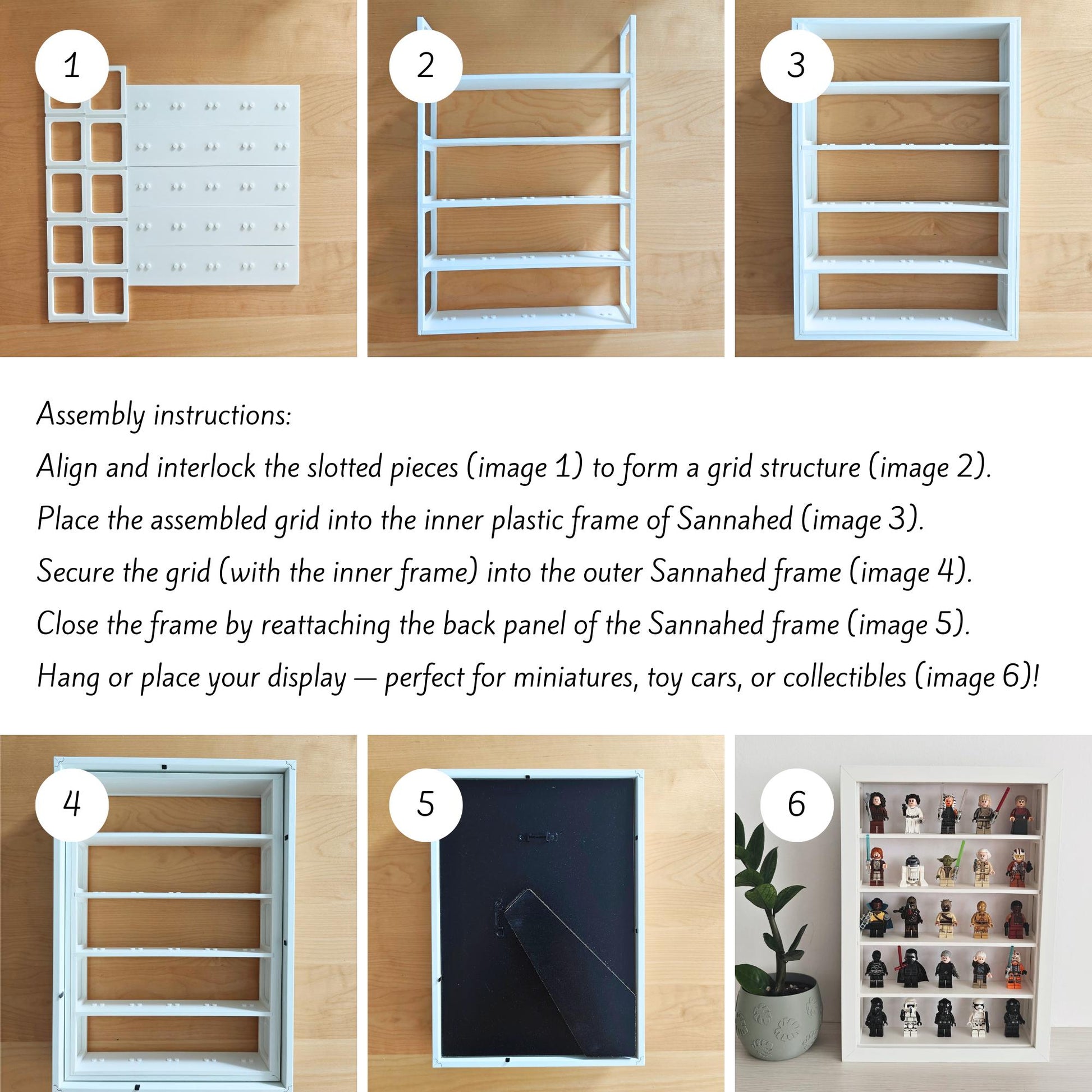 1

2

3

Assembly instructions:

Align and interlock the slotted pieces (image 1) to form a grid structure (image 2).

Place the assembled grid into the inner plastic frame of Sannahed (image 3).

Secure the grid (with the inner frame) into the outer Sannahed frame (image 4).

Close the frame by reattaching the back panel of the Sannahed frame (image 5).

Hang or place your display — perfect for miniatures, toy cars, or collectibles (image 6)!

4

5

6