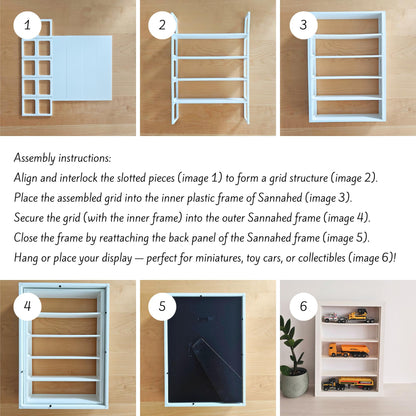 1

2

3

Assembly instructions:
Align and interlock the slotted pieces (image 1) to form a grid structure (image 2).
Place the assembled grid into the inner plastic frame of Sannahed (image 3).
Secure the grid (with the inner frame) into the outer Sannahed frame (image 4).
Close the frame by reattaching the back panel of the Sannahed frame (image 5).
Hang or place your display — perfect for miniatures, toy cars, or collectibles (image 6)!

4

5

6