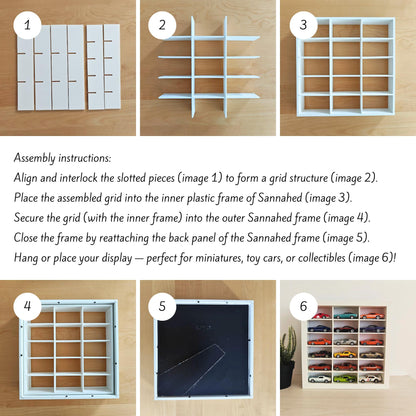 1

2

3

Assembly instructions:

Align and interlock the slotted pieces (image 1) to form a grid structure (image 2).

Place the assembled grid into the inner plastic frame of Sannahed (image 3).

Secure the grid (with the inner frame) into the outer Sannahed frame (image 4).

Close the frame by reattaching the back panel of the Sannahed frame (image 5).

Hang or place your display — perfect for miniatures, toy cars, or collectibles (image 6)!

4

5

6