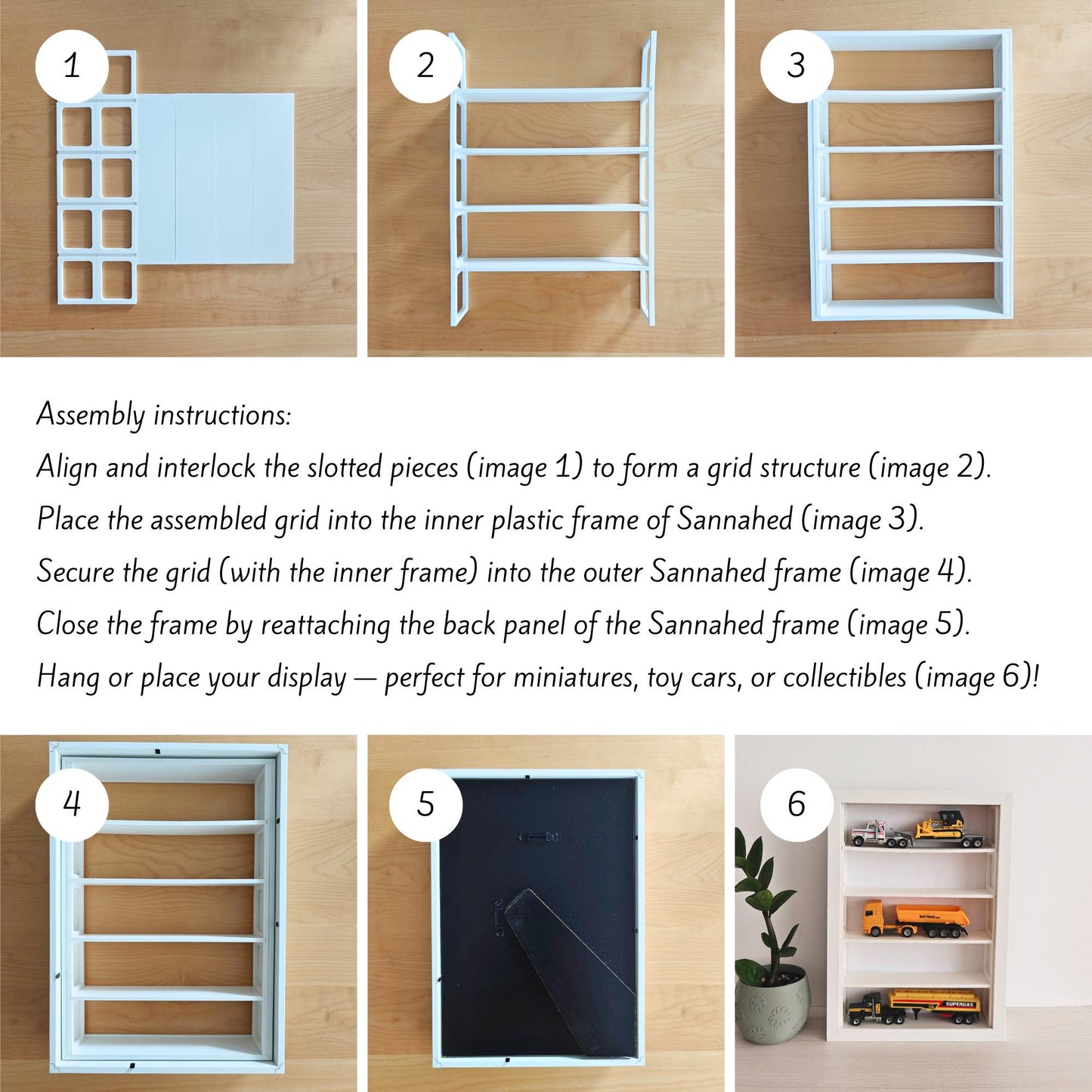 1

2

3

Assembly instructions:

Align and interlock the slotted pieces (image 1) to form a grid structure (image 2).

Place the assembled grid into the inner plastic frame of Sannahed (image 3).

Secure the grid (with the inner frame) into the outer Sannahed frame (image 4).

Close the frame by reattaching the back panel of the Sannahed frame (image 5).

Hang or place your display — perfect for miniatures, toy cars, or collectibles (image 6)!

4

5

6

SUPERGAS