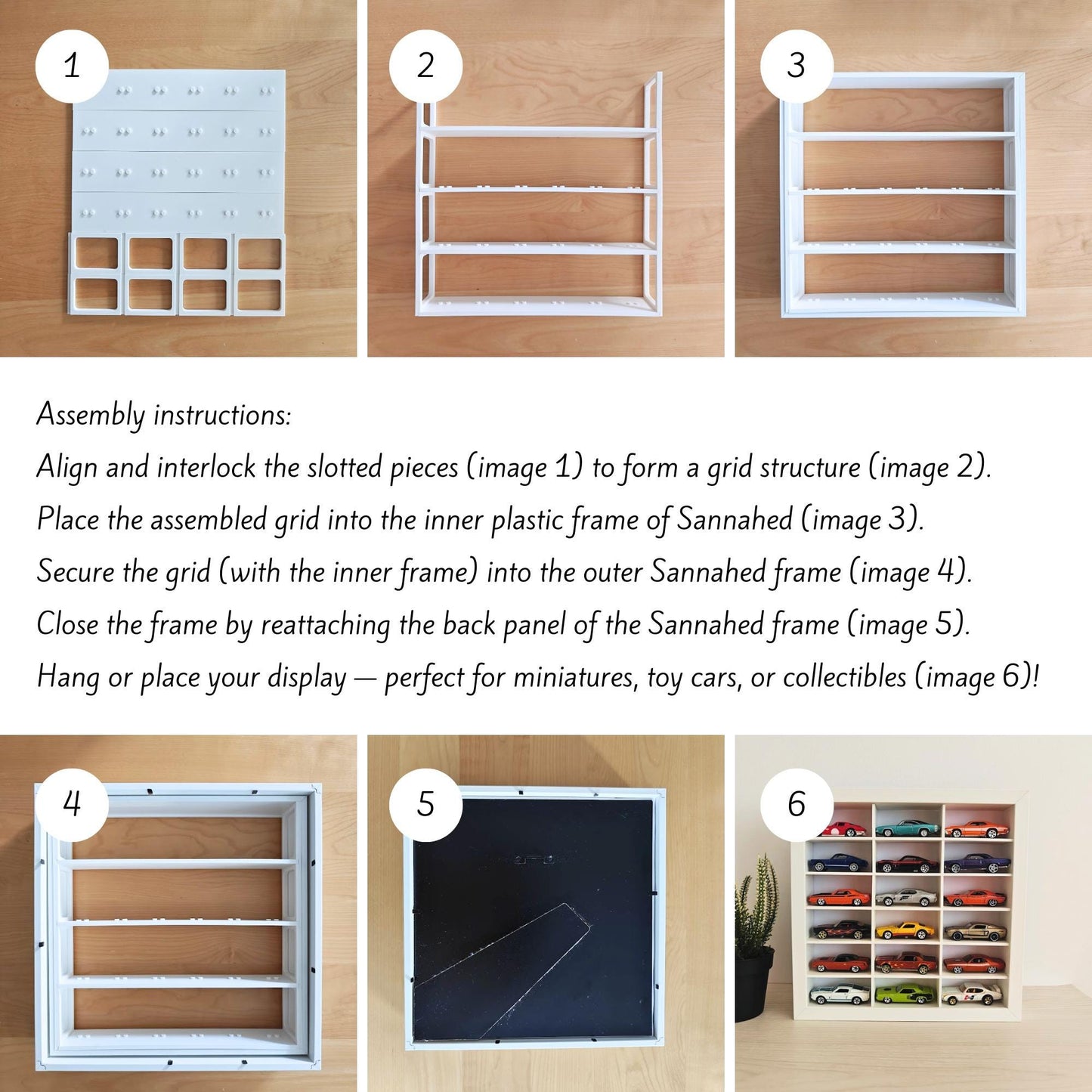 1

2

3

Assembly instructions:

Align and interlock the slotted pieces (image 1) to form a grid structure (image 2).

Place the assembled grid into the inner plastic frame of Sannahed (image 3).

Secure the grid (with the inner frame) into the outer Sannahed frame (image 4).

Close the frame by reattaching the back panel of the Sannahed frame (image 5).

Hang or place your display — perfect for miniatures, toy cars, or collectibles (image 6)!

4

5

6